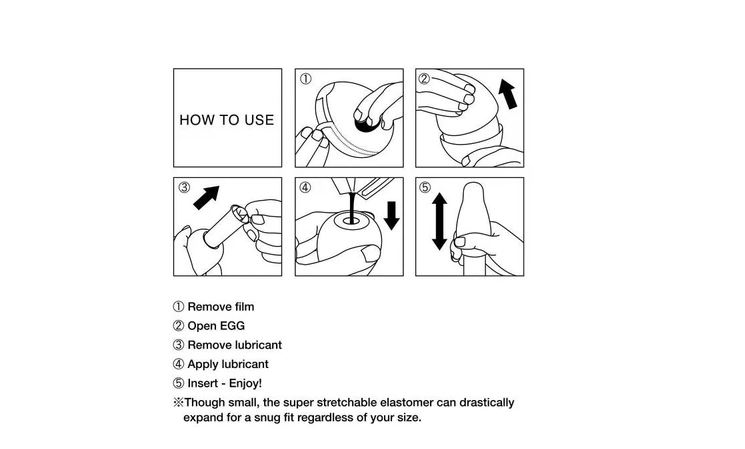 HOW TO USE

①

②

③

④

⑤

① Remove film
② Open EGG
③ Remove lubricant
④ Apply lubricant
⑤ Insert - Enjoy!
※Though small, the super stretchable elastomer can drastically expand for a snug fit regardless of your size.